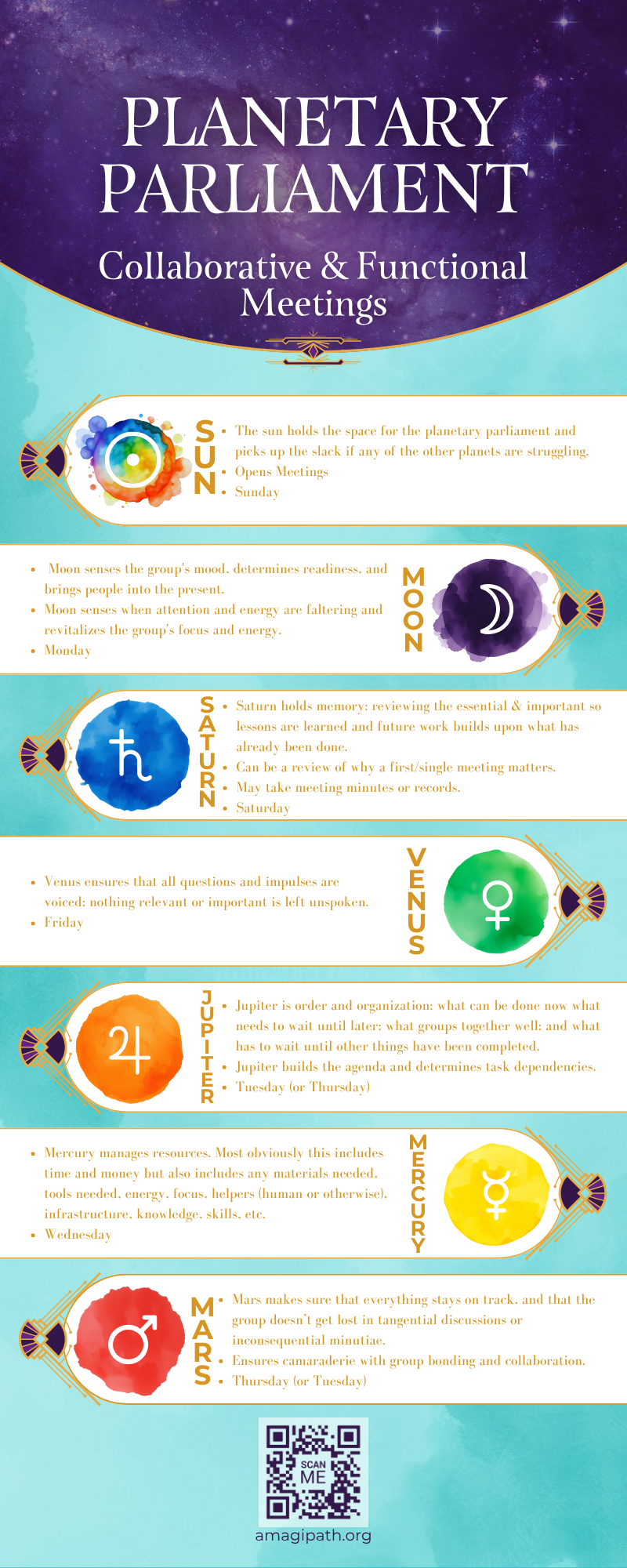 PLANETARY PARLIAMENT

Collaborative & Functional Meetings

SUN

- The sun holds the space for the planetary parliament and picks up the slack if any of the other planets are struggling.
- Opens Meetings
- Sunday

MOON

- Moon senses the group's mood, determines readiness, and brings people into the present.
- Moon senses when attention and energy are faltering and revitalizes the group's focus and energy.
- Monday

SATURN

- Saturn holds memory: reviewing the essential & important so lessons are learned and future work builds upon what has already been done.
- Can be a review of why a first/single meeting matters.
- May take meeting minutes or records.
- Saturday

VENUS

- Venus ensures that all questions and impulses are voiced: nothing relevant or important is left unspoken.
- Friday

JUPITER

- Jupiter is order and organization: what can be done now what needs to wait until later; what groups together well; and what has to wait until other things have been completed.
- Jupiter builds the agenda and determines task dependencies.
- Tuesday (or Thursday)

MERCURY

- Mercury manages resources. Most obviously this includes time and money but also includes any materials needed, tools needed, energy, focus, helpers (human or otherwise), infrastructure, knowledge, skills, etc.
- Wednesday

MARS

- Mars makes sure that everything stays on track, and that the group doesn't get lost in tangential discussions or inconsequential minutiae.
- Ensures camaraderie with group bonding and collaboration.
- Thursday (or Tuesday)

SCAN ME

amagipath.org